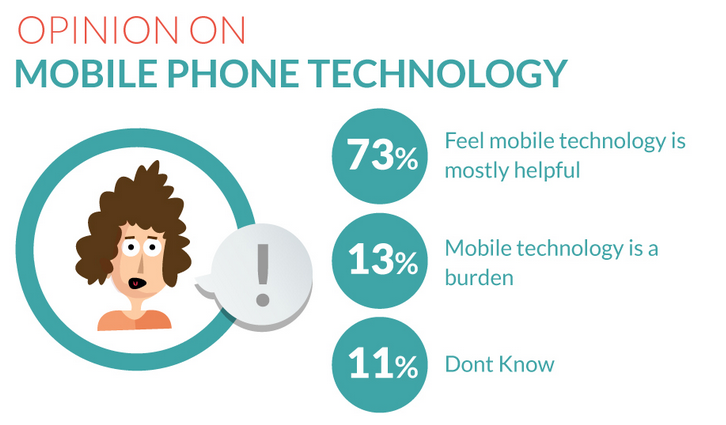 OPINION ON
MOBILE PHONE TECHNOLOGY

!

73% Feel mobile technology is mostly helpful

13% Mobile technology is a burden

11% Dont Know