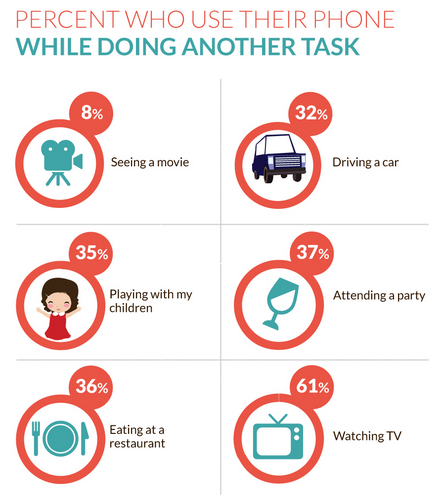 PERCENT WHO USE THEIR PHONE
WHILE DOING ANOTHER TASK

8%
Seeing a movie

32%
Driving a car

35%
Playing with my children

37%
Attending a party

36%
Eating at a restaurant

61%
Watching TV