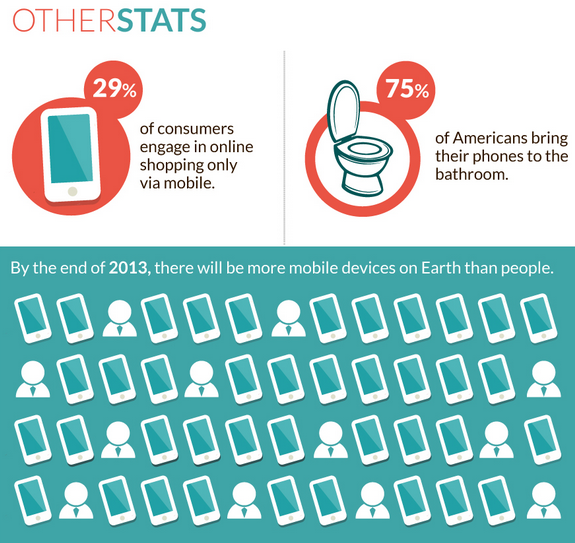 OTHERSTATS

29%

of consumers engage in online shopping only via mobile.

75%

of Americans bring their phones to the bathroom.

By the end of 2013, there will be more mobile devices on Earth than people.