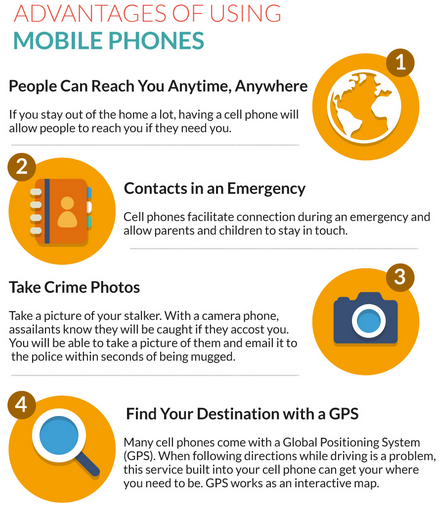 ADVANTAGES OF USING
MOBILE PHONES

1

People Can Reach You Anytime, Anywhere

If you stay out of the home a lot, having a cell phone will allow people to reach you if they need you.

2

Contacts in an Emergency

Cell phones facilitate connection during an emergency and allow parents and children to stay in touch.

3

Take Crime Photos

Take a picture of your stalker. With a camera phone, assailants know they will be caught if they accost you. You will be able to take a picture of them and email it to the police within seconds of being mugged.

4

Find Your Destination with a GPS

Many cell phones come with a Global Positioning System (GPS). When following directions while driving is a problem, this service built into your cell phone can get your where you need to be. GPS works as an interactive map.