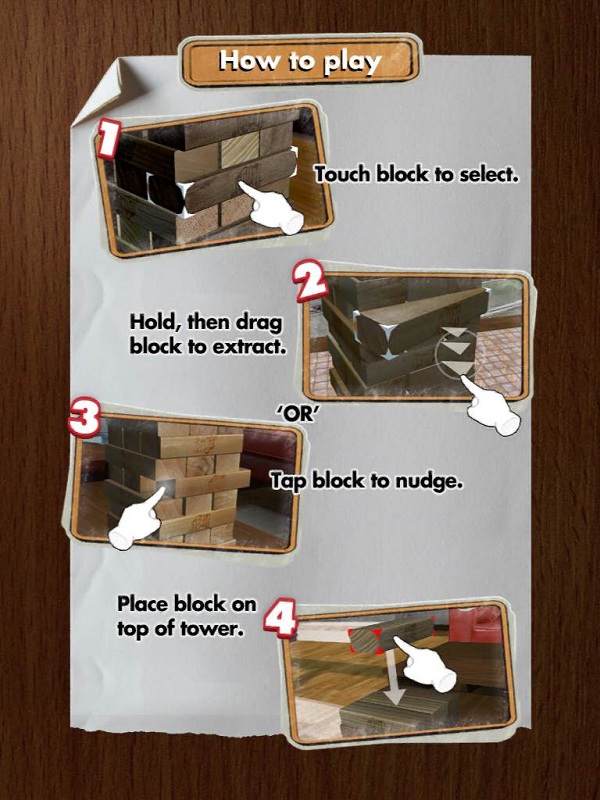 How to play

1

Touch block to select.

2

Hold, then drag block to extract.

'OR'

3

Tap block to nudge.

Place block on top of tower.

4