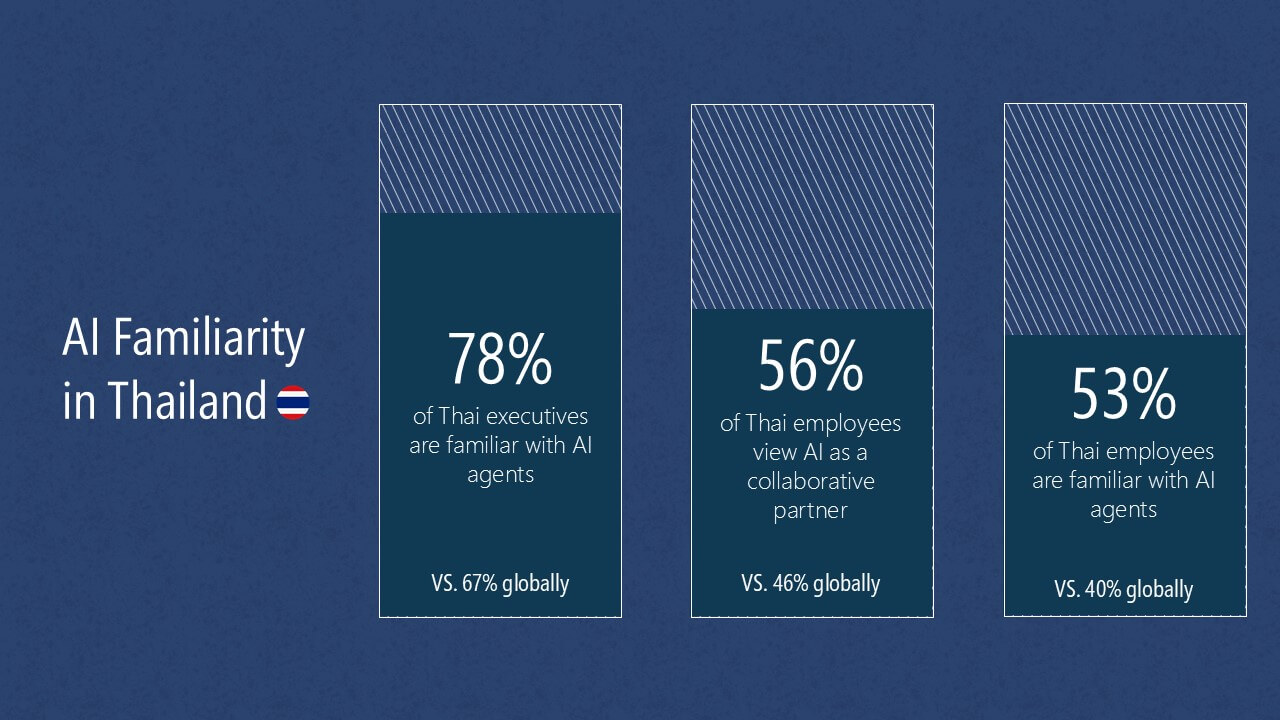 AI Familiarity in Thailand

78%
of Thai executives are familiar with AI agents

VS. 67% globally

56%
of Thai employees view AI as a collaborative partner

VS. 46% globally

53%
of Thai employees are familiar with AI agents

VS. 40% globally